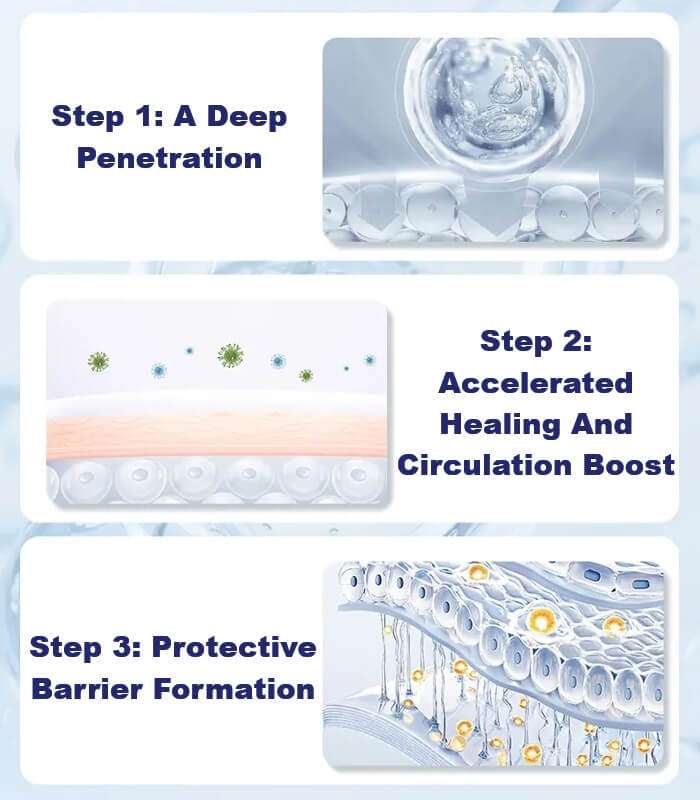 Step 1: A Deep Penetration

Step 2: Accelerated Healing And Circulation Boost

Step 3: Protective Barrier Formation