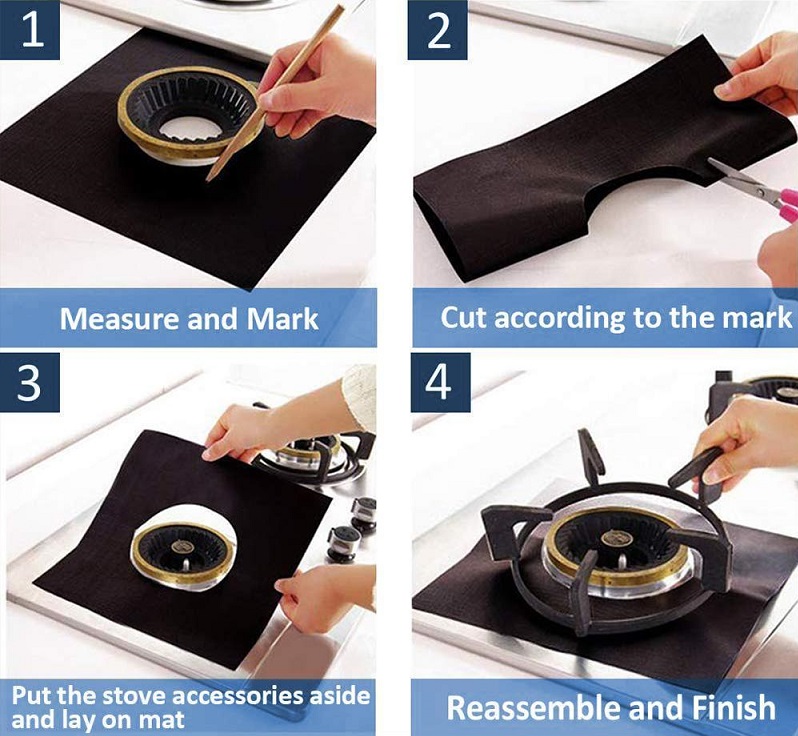 1

Measure and Mark

2

Cut according to the mark

3

Put the stove accessories aside and lay on mat

4

Reassemble and Finish