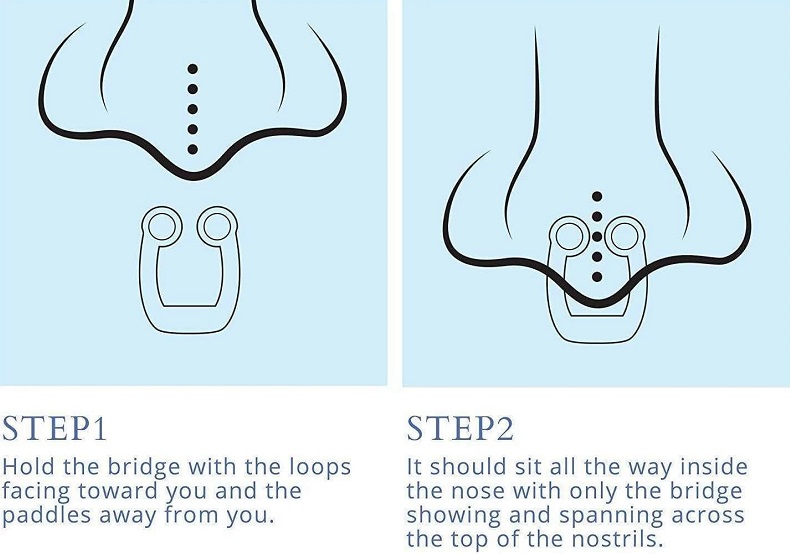 STEP1

Hold the bridge with the loops facing toward you and the paddles away from you.

STEP2

It should sit all the way inside the nose with only the bridge showing and spanning across the top of the nostrils.