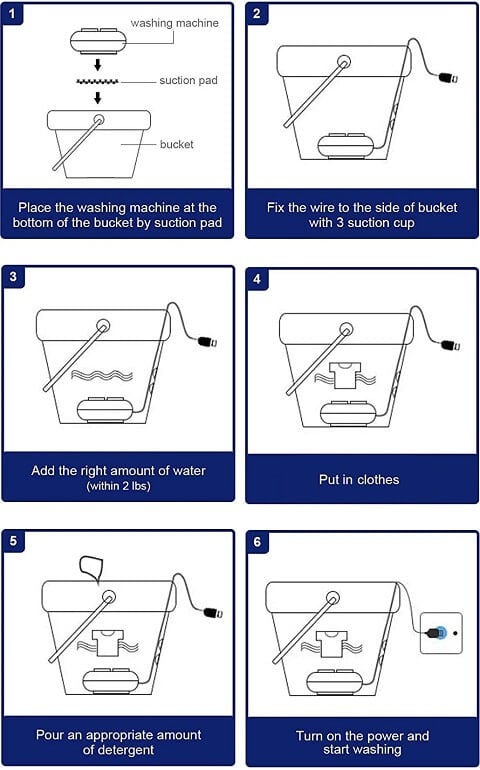 1

washing machine

suction pad

bucket

Place the washing machine at the bottom of the bucket by suction pad

2

Fix the wire to the side of bucket with 3 suction cup

3

Add the right amount of water (within 2 lbs)

4

Put in clothes

5

Pour an appropriate amount of detergent

6

Turn on the power and start washing