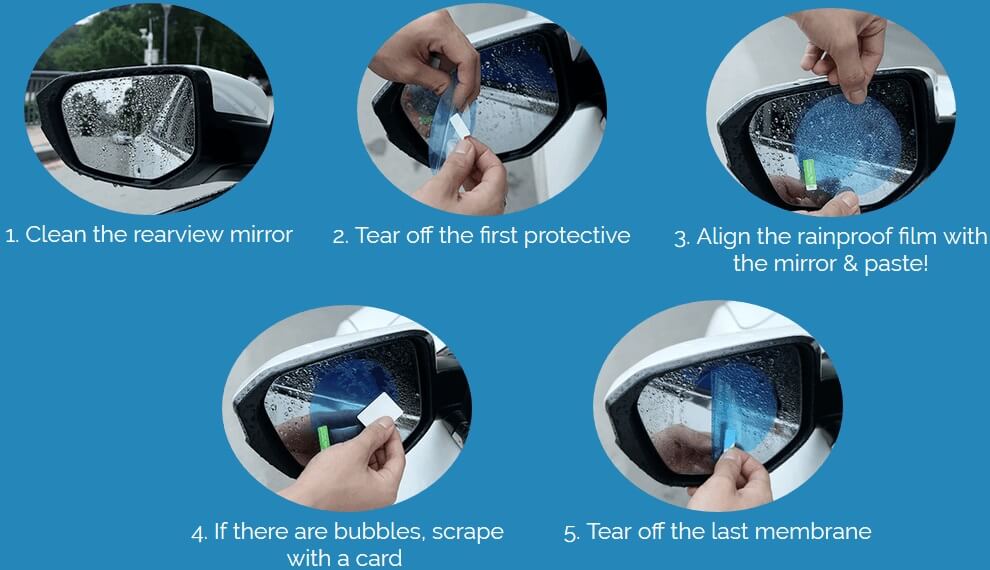 1. Clean the rearview mirror

2. Tear off the first protective

3. Align the rainproof film with the mirror & paste!

4. If there are bubbles, scrape with a card

5. Tear off the last membrane