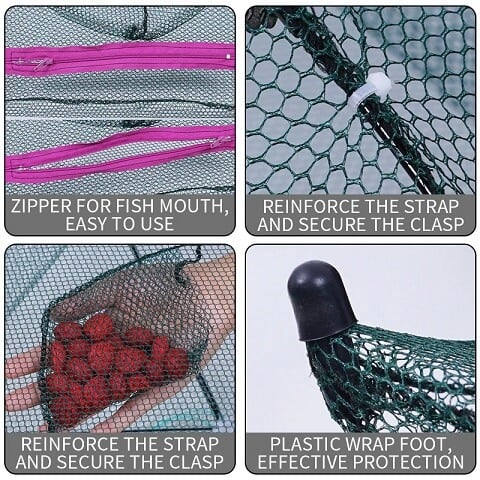 ZIPPER FOR FISH MOUTH, EASY TO USE

REINFORCE THE STRAP AND SECURE THE CLASP

REINFORCE THE STRAP AND SECURE THE CLASP

PLASTIC WRAP FOOT, EFFECTIVE PROTECTION