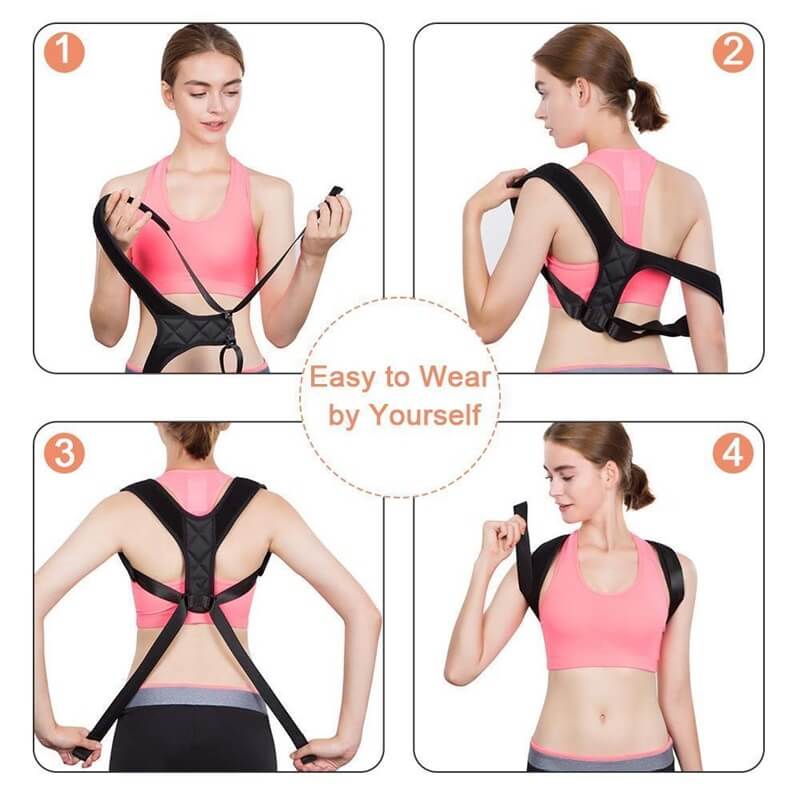 1

2

Easy to Wear by Yourself

3

4