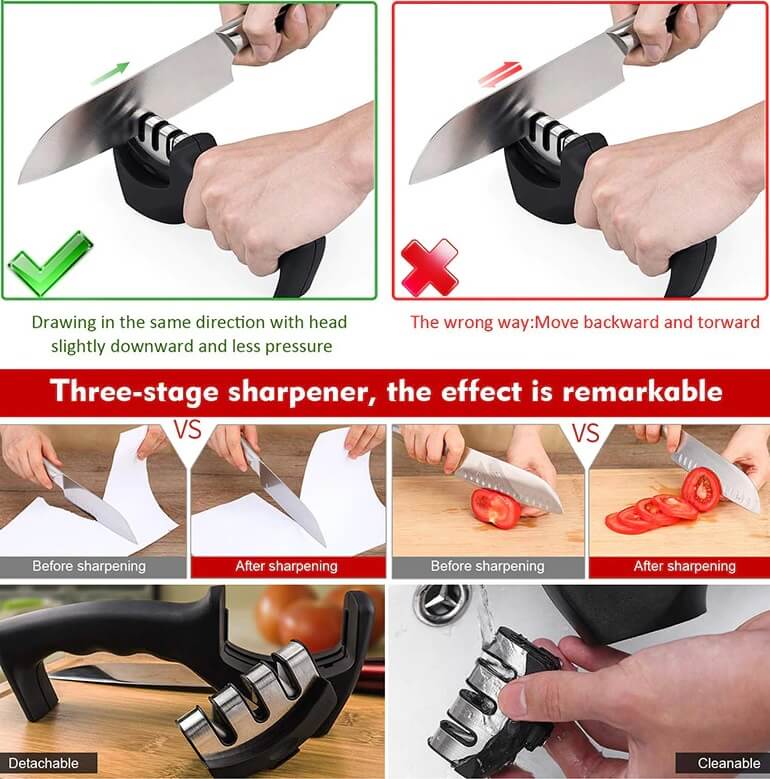 Drawing in the same direction with head slightly downward and less pressure

The wrong way:Move backward and torward

Three-stage sharpener, the effect is remarkable

VS

Before sharpening

After sharpening

VS

Before sharpening

After sharpening

Detachable

Cleanable