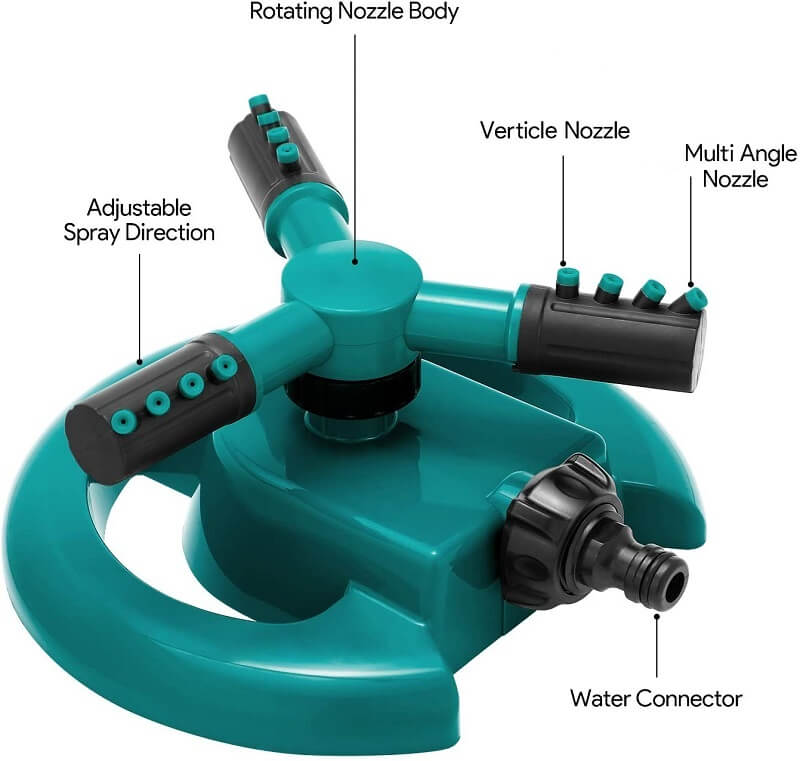 Rotating Nozzle Body

Verticle Nozzle

Multi Angle Nozzle

Adjustable Spray Direction

Water Connector