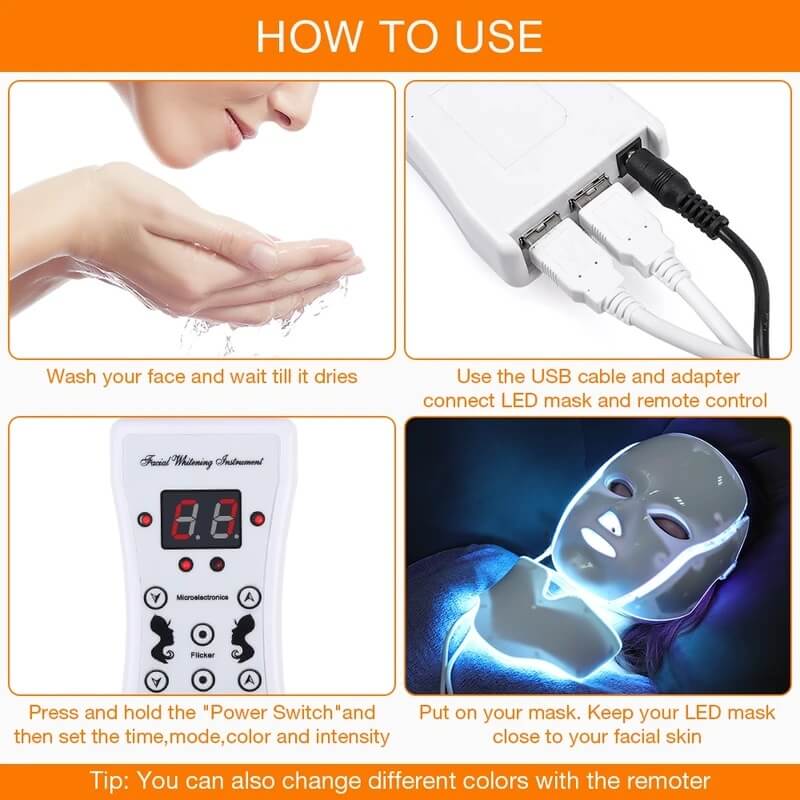 HOW TO USE

Wash your face and wait till it dries

Use the USB cable and adapter connect LED mask and remote control

Facial Whitening Instrument

Microelectronics

Flicker

Press and hold the "Power Switch"and then set the time,mode,color and intensity

Put on your mask. Keep your LED mask close to your facial skin

Tip: You can also change different colors with the remoter